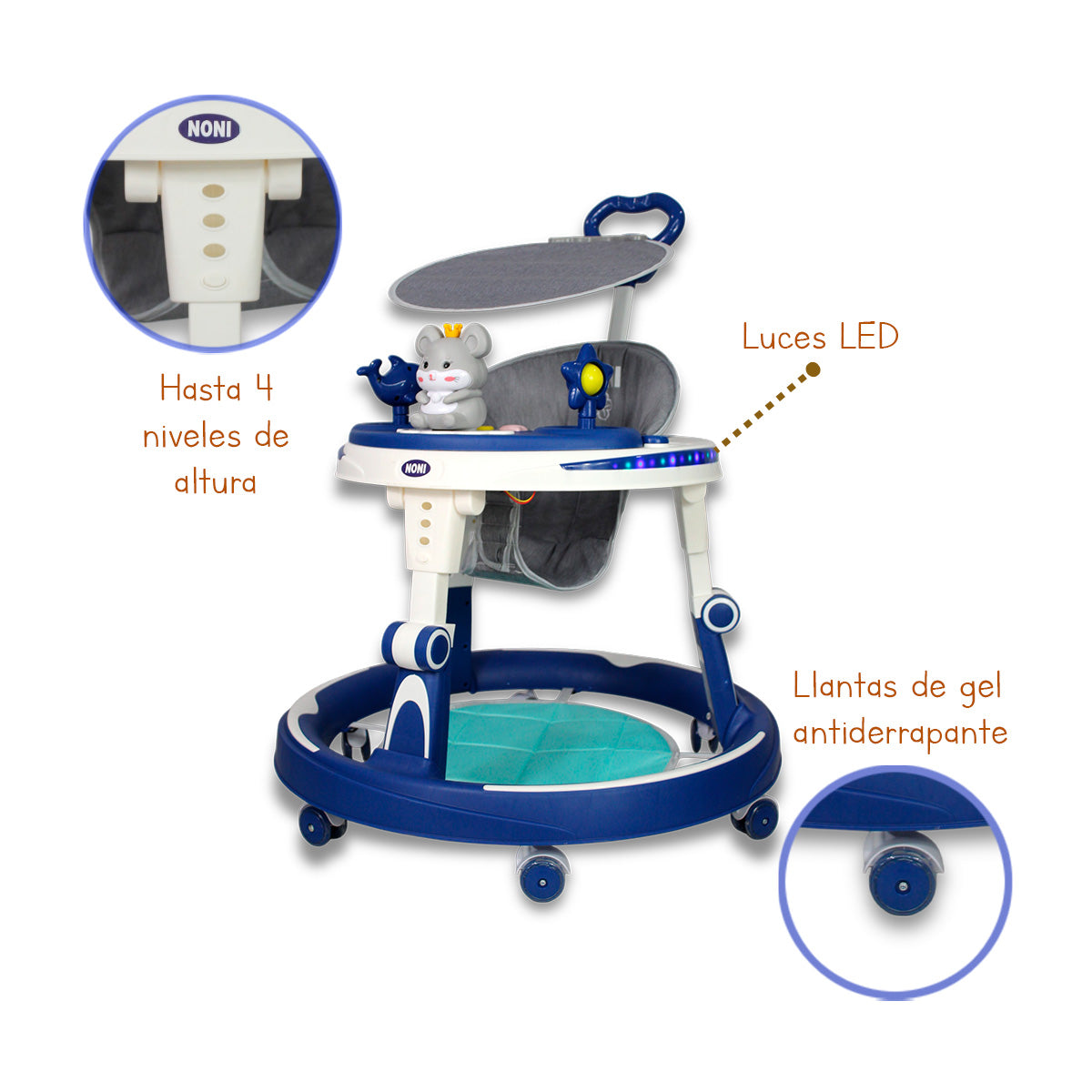 NONI

Hasta 4 niveles de altura

Luces LED

NONI

Llantas de gel antiderrapante